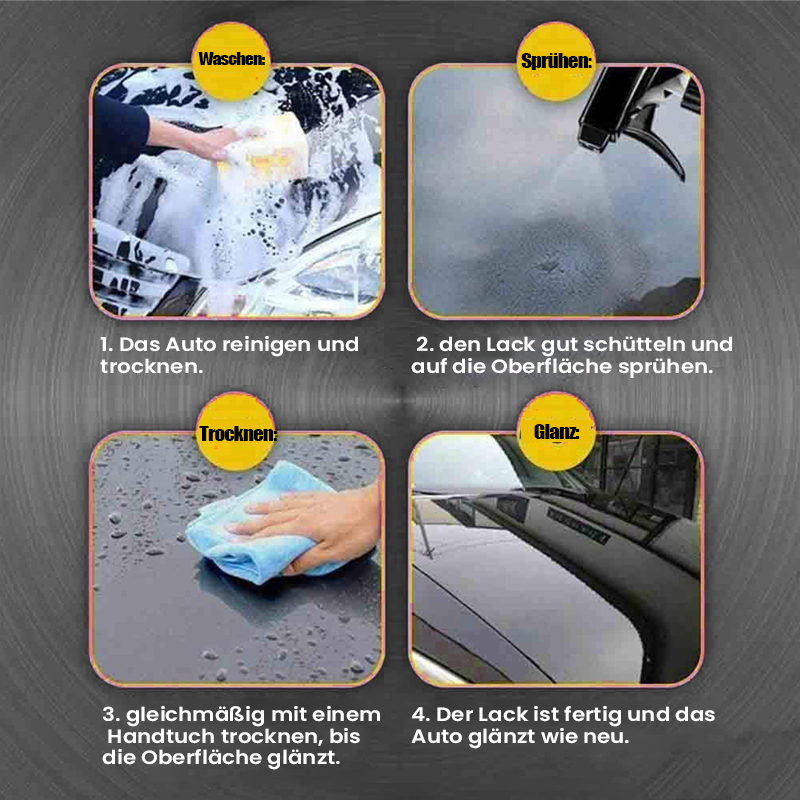 Waschen:

1. Das Auto reinigen und trocknen.

Sprühen:

2. den Lack gut schütteln und auf die Oberfläche sprühen.

Trocknen:

3. gleichmäßig mit einem Handtuch trocknen, bis die Oberfläche glänzt.

Glanz:

4. Der Lack ist fertig und das Auto glänzt wie neu.