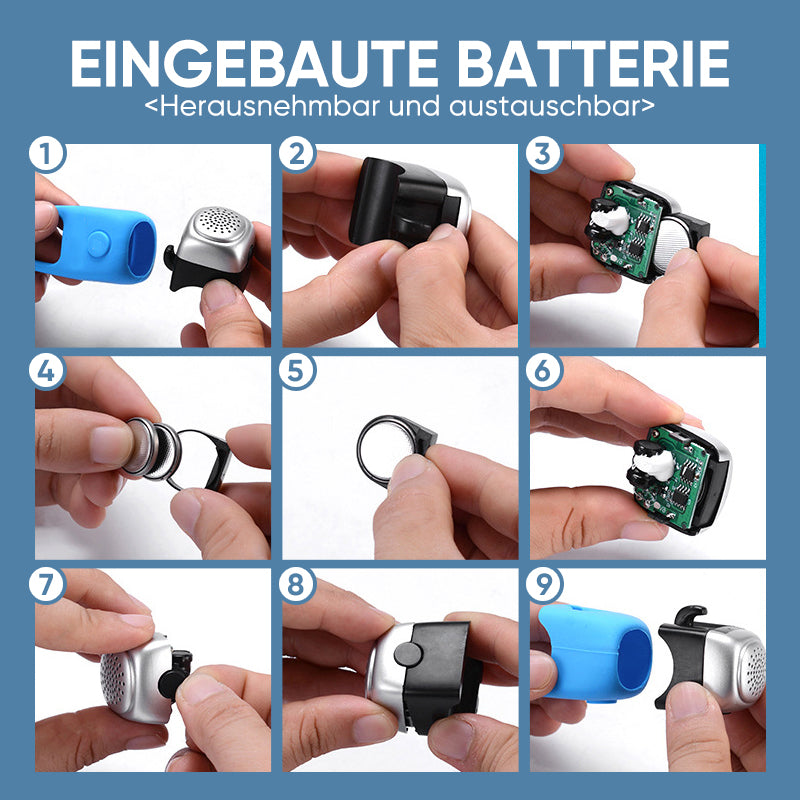 EINGEBAUTE BATTERIE
<Herausnehmbar und austauschbar>

1

2

3

4

5

6

7

8

9