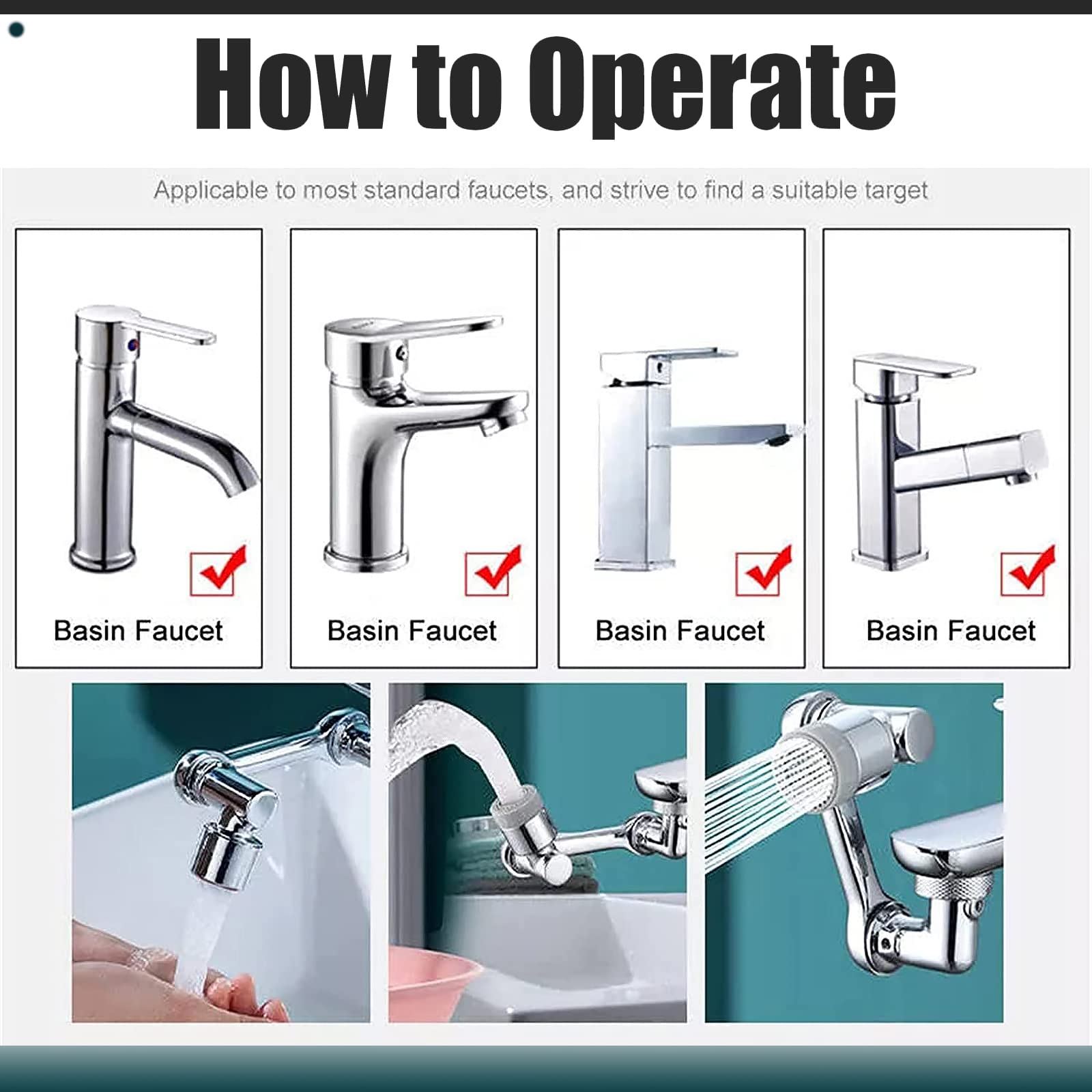 How to Operate

Applicable to most standard faucets, and strive to find a suitable target

Basin Faucet

Basin Faucet

Basin Faucet

Basin Faucet